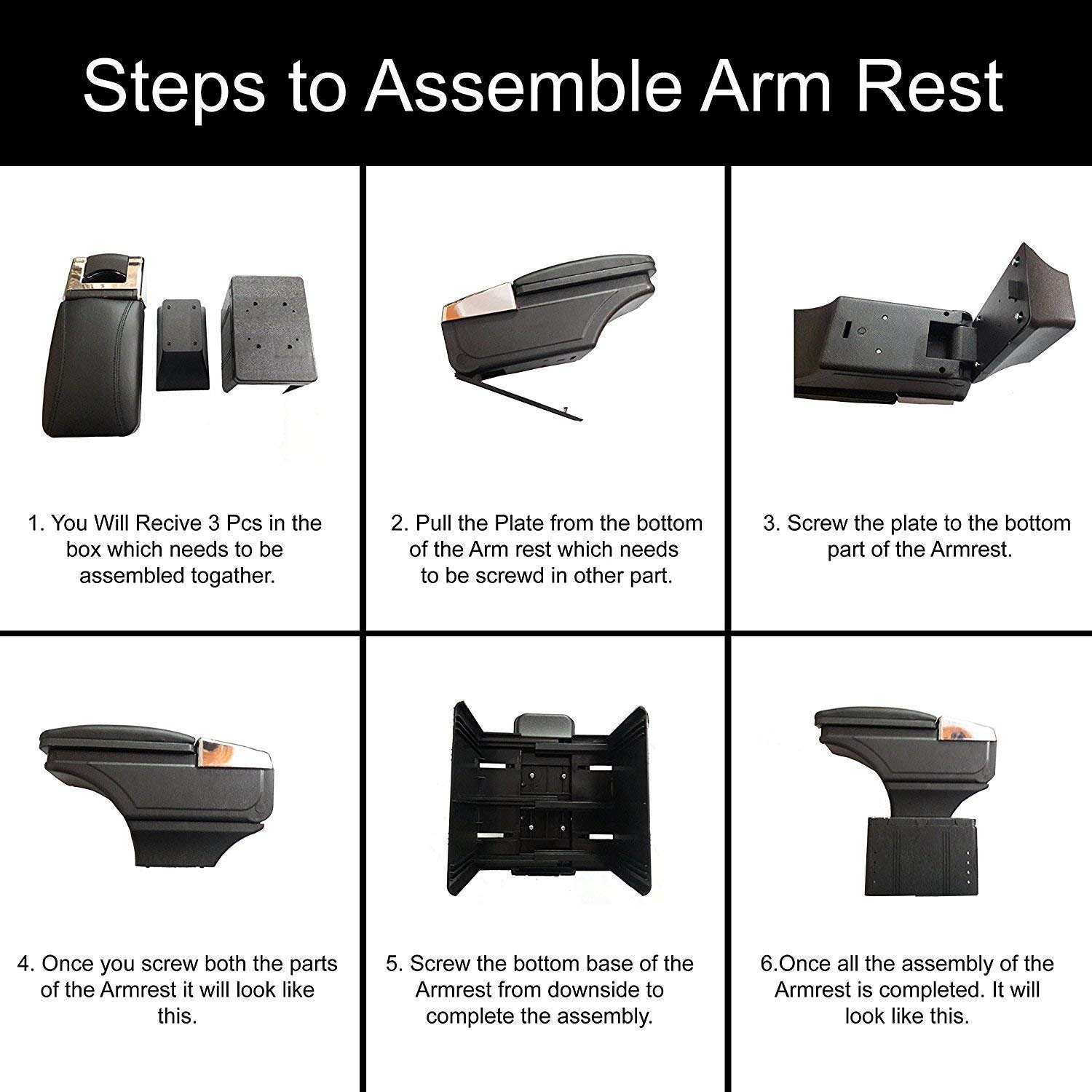 Steps to Assemble Arm Rest

1. You Will Recive 3 Pcs in the box which needs to be assembled togather.

2. Pull the Plate from the bottom of the Arm rest which needs to be screwd in other part.

3. Screw the plate to the bottom part of the Armrest.

4. Once you screw both the parts of the Armrest it will look like this.

5. Screw the bottom base of the Armrest from downside to complete the assembly.

6.Once all the assembly of the Armrest is completed. It will look like this.